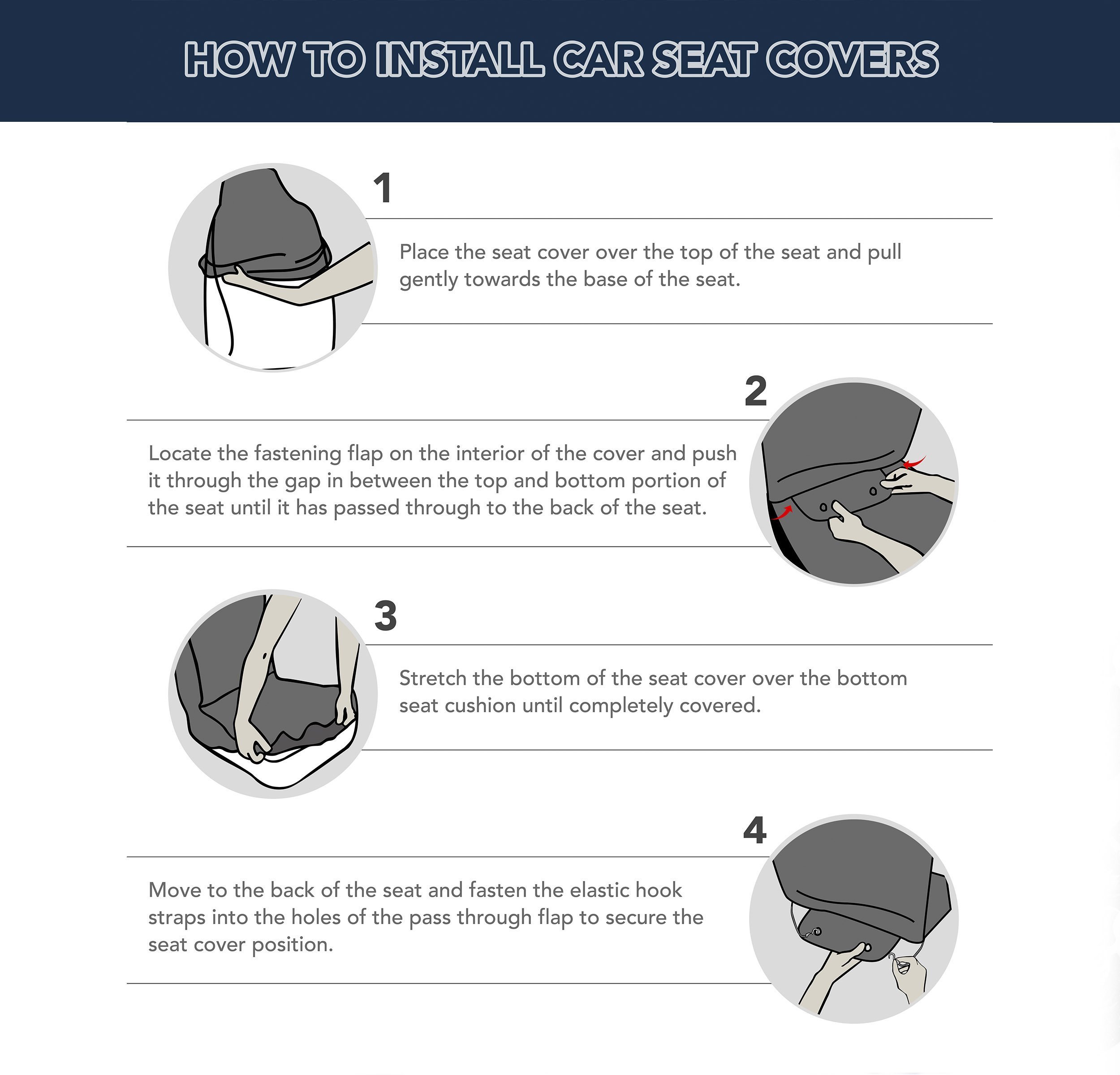 HOW TO INSTALL CAR SEAT COVERS

1

Place the seat cover over the top of the seat and pull gently towards the base of the seat.

2

Locate the fastening flap on the interior of the cover and push it through the gap in between the top and bottom portion of the seat until it has passed through to the back of the seat.

3

Stretch the bottom of the seat cover over the bottom seat cushion until completely covered.

4

Move to the back of the seat and fasten the elastic hook straps into the holes of the pass through flap to secure the seat cover position.